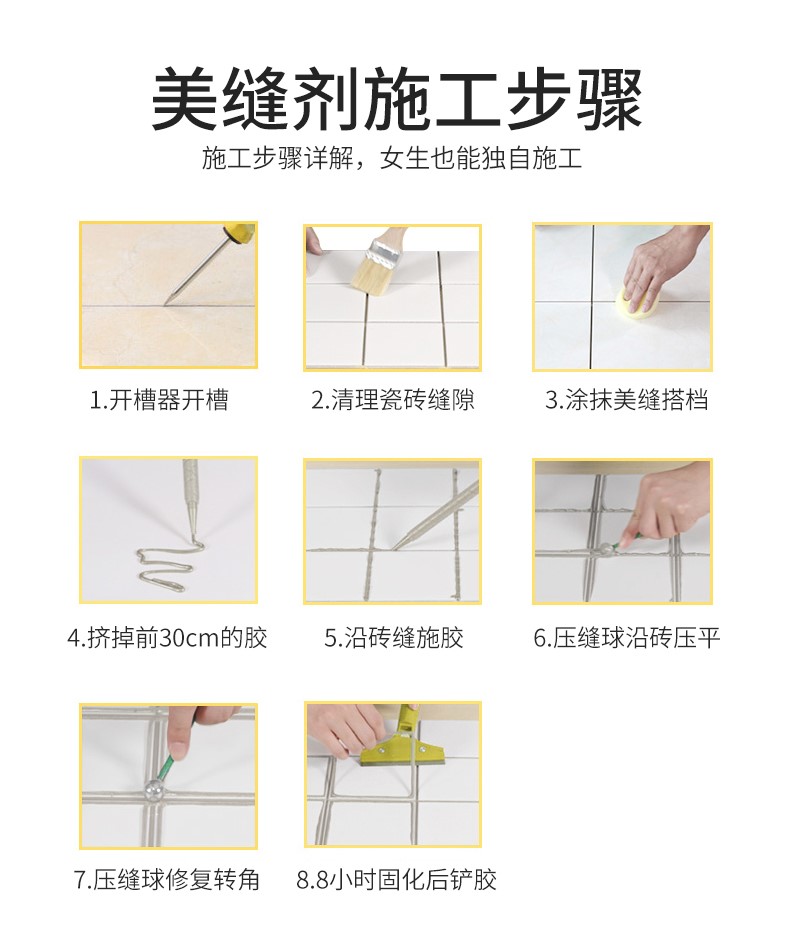 美缝剂施工步骤

施工步骤详解，女生也能独自施工

1.开槽器开槽

2.清理瓷砖缝隙

3.涂抹美缝搭档

4.挤掉前30cm的胶

5.沿砖缝施胶

6.压缝球沿砖压平

7.压缝球修复转角

8.8小时固化后铲胶